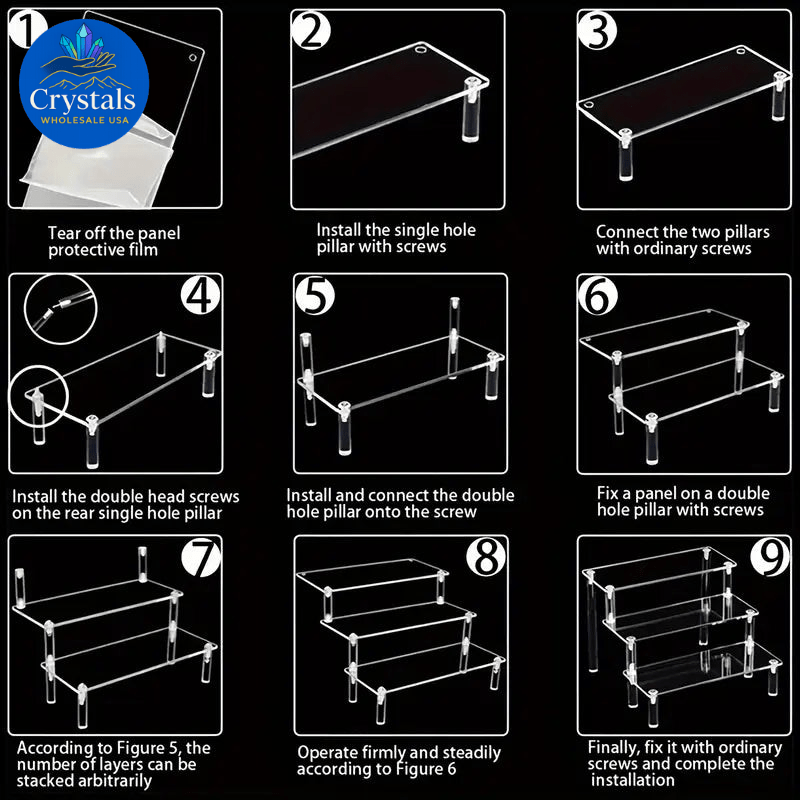 1
Crystals
WHOLESALE USA

Tear off the panel protective film

2

Install the single hole pillar with screws

3

Connect the two pillars with ordinary screws

4

Install the double head screws on the rear single hole pillar

5

Install and connect the double hole pillar onto the screw

6

Fix a panel on a double hole pillar with screws

7

According to Figure 5, the number of layers can be stacked arbitrarily

8

Operate firmly and steadily according to Figure 6

9

Finally, fix it with ordinary screws and complete the installation